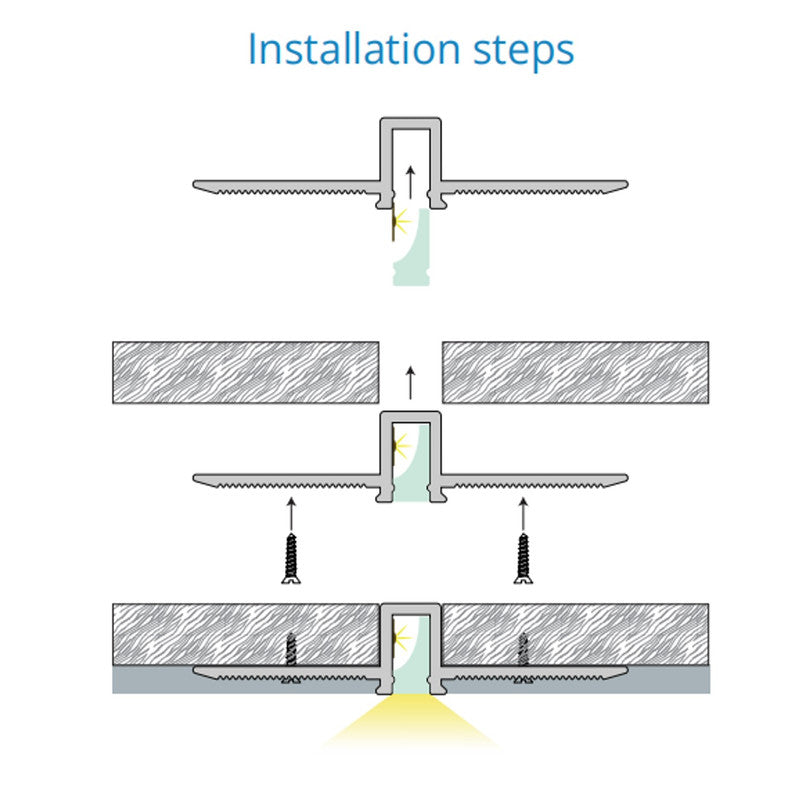 Installation steps