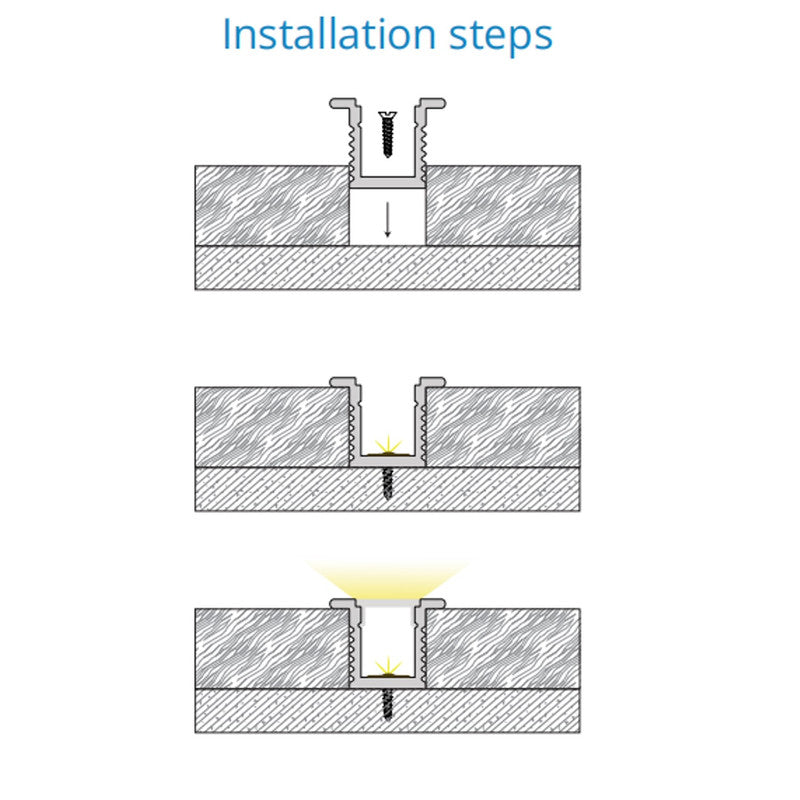 Installation steps