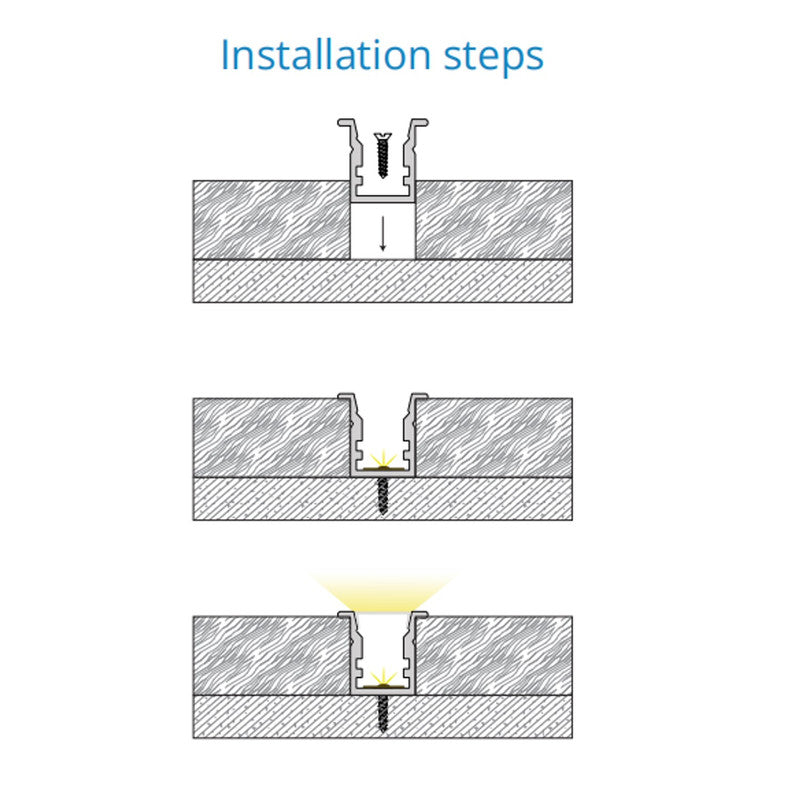 Installation steps