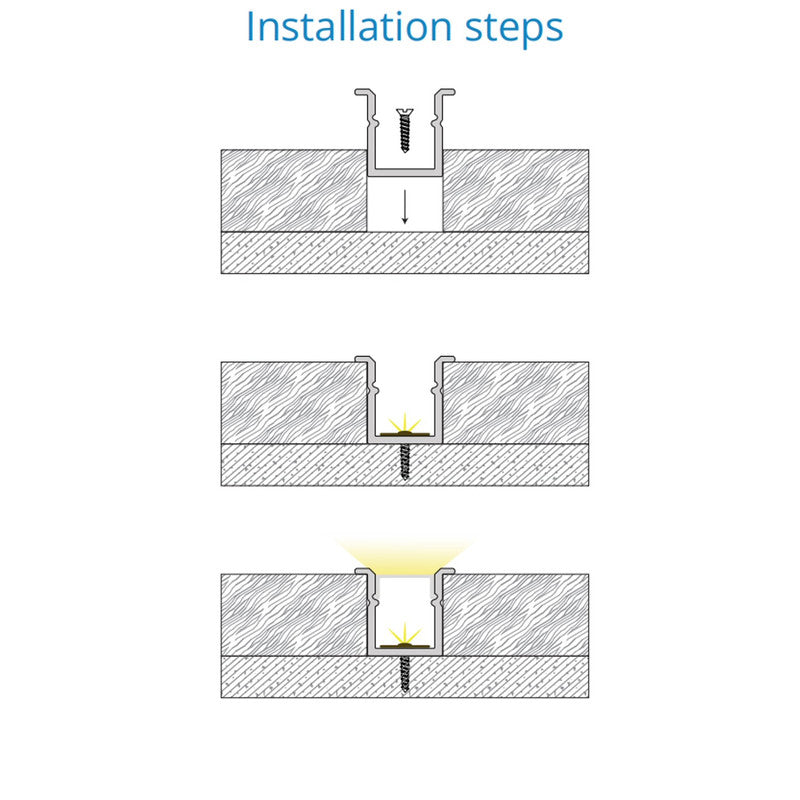 Installation steps