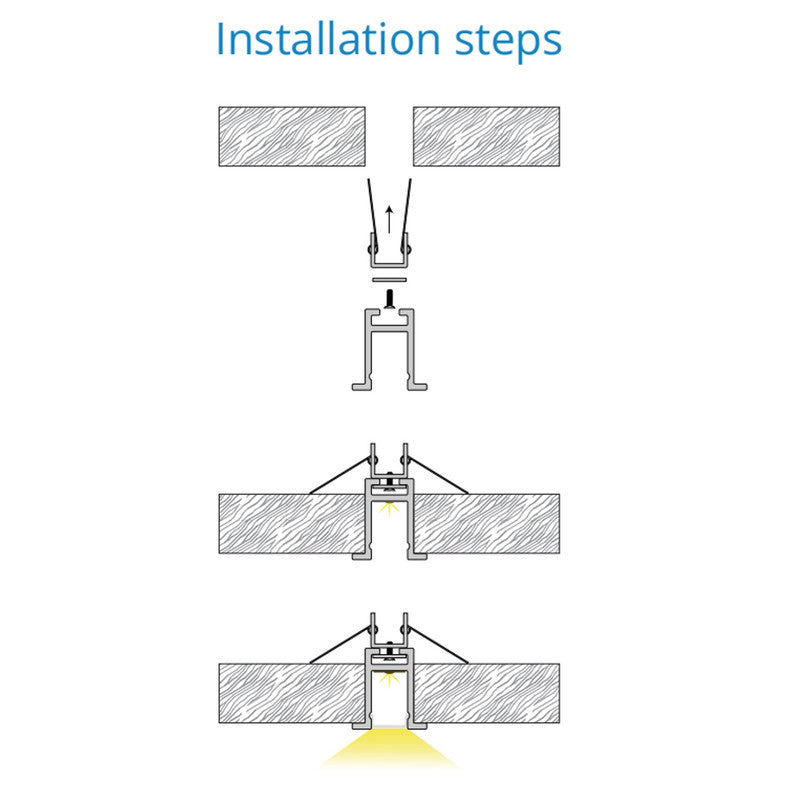 Installation steps