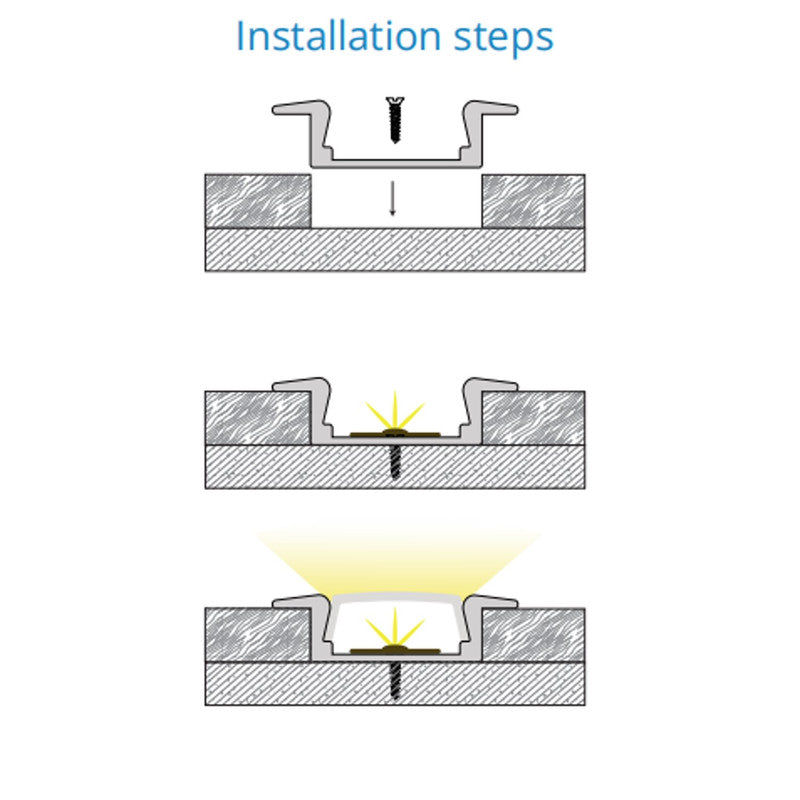 Installation steps