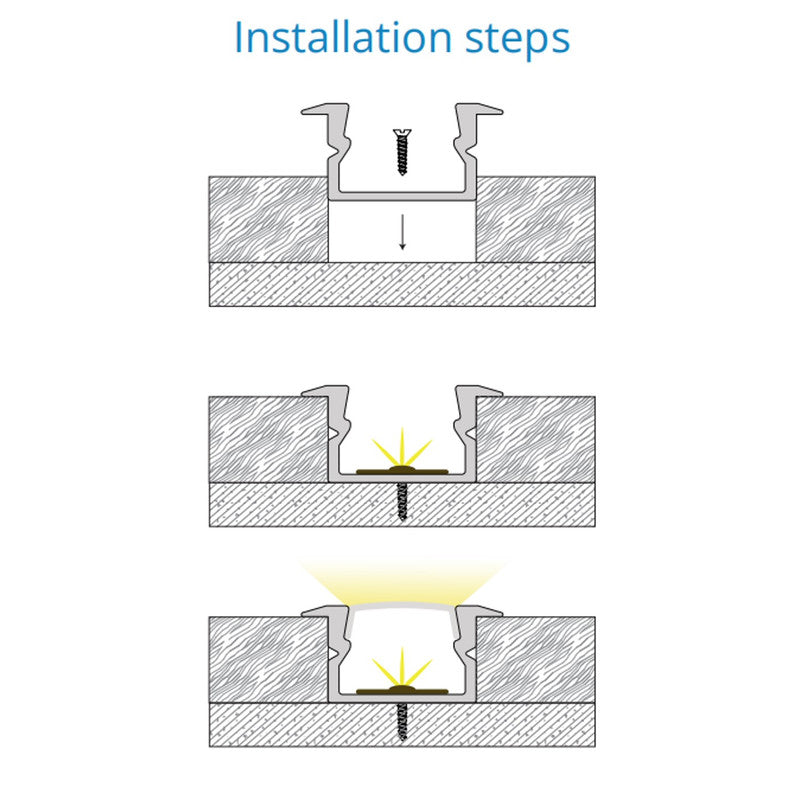 Installation steps