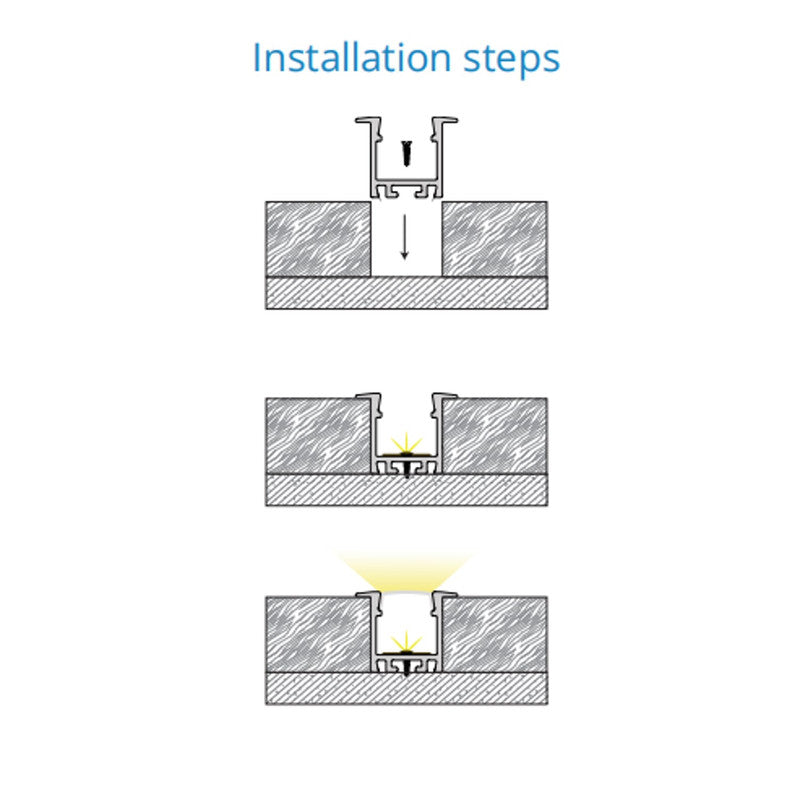 Installation steps