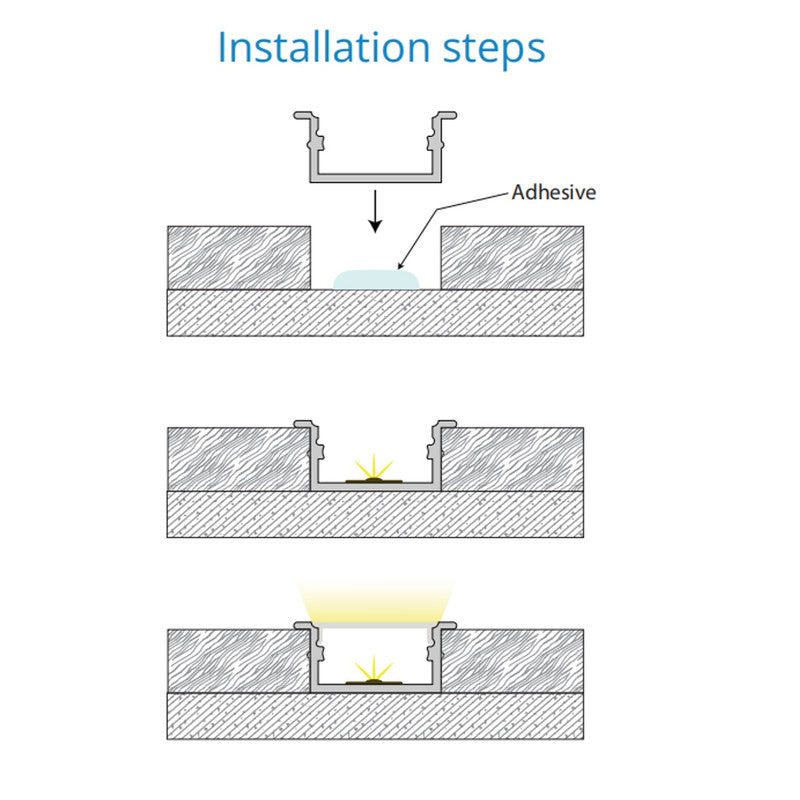 Installation steps

Adhesive