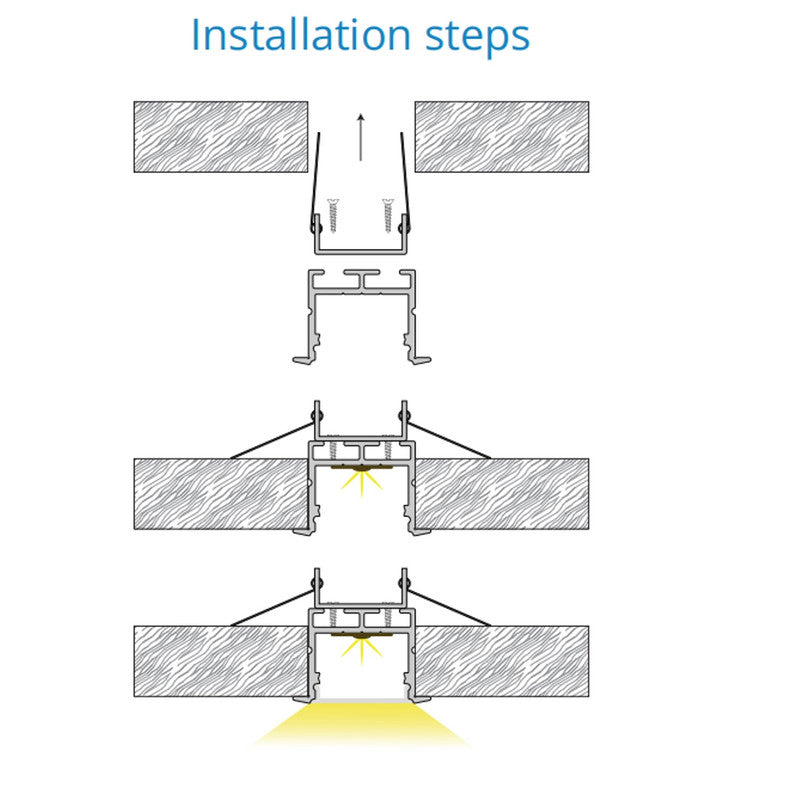 Installation steps