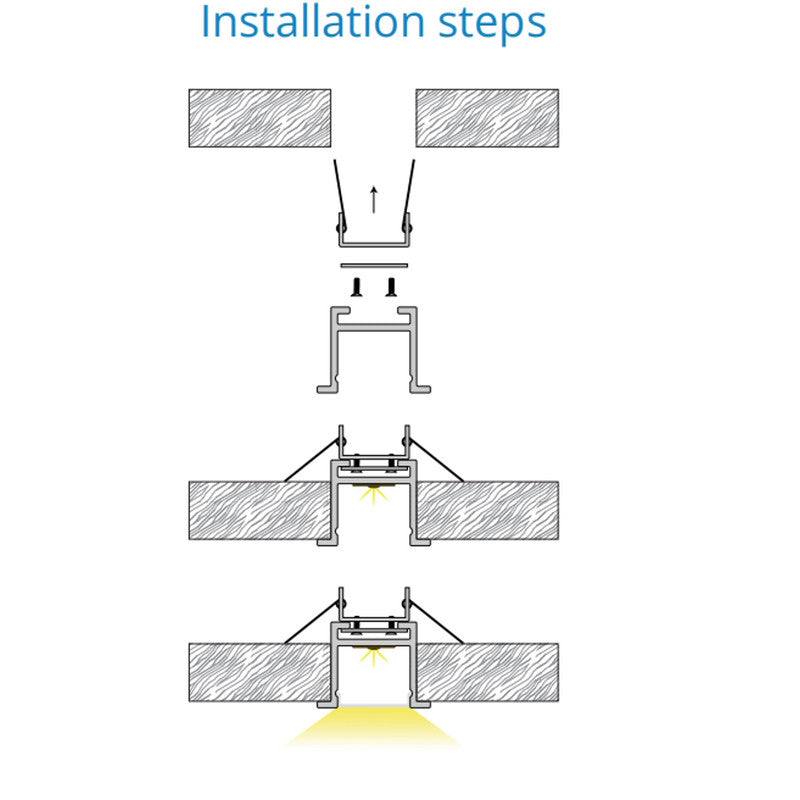 Installation steps