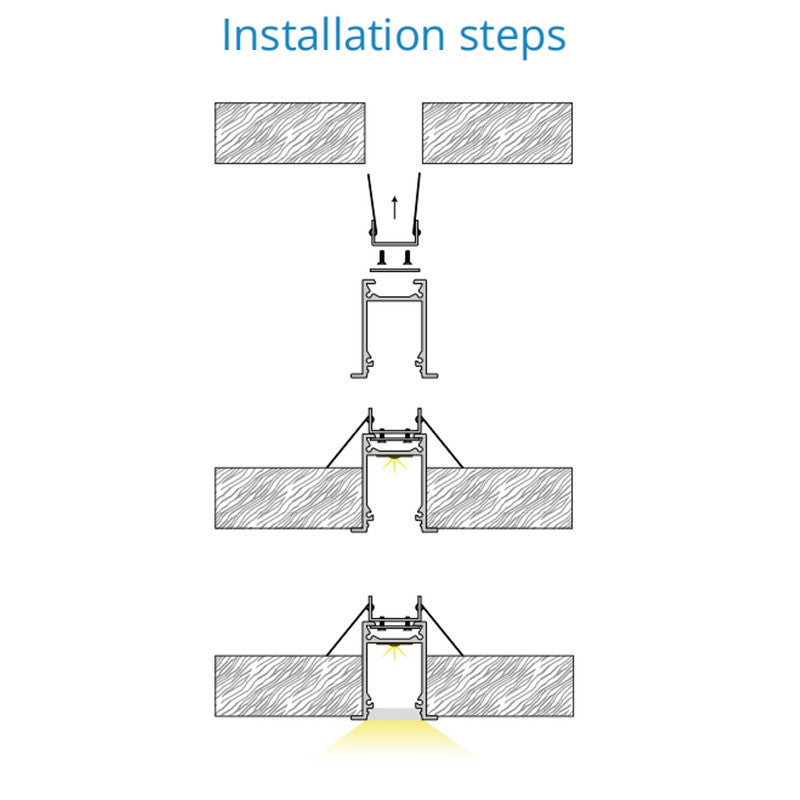 Installation steps