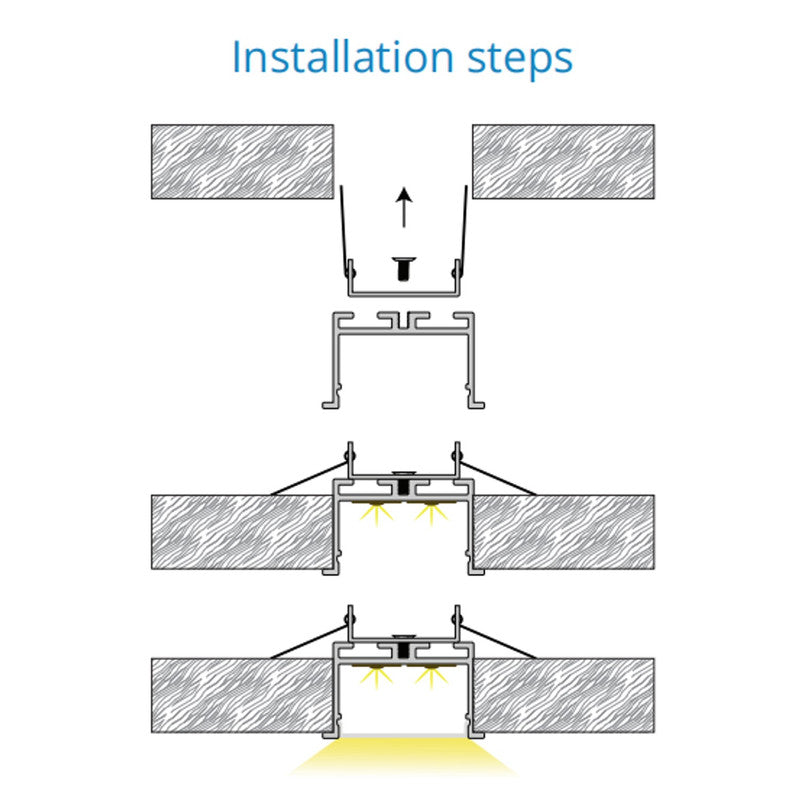 Installation steps