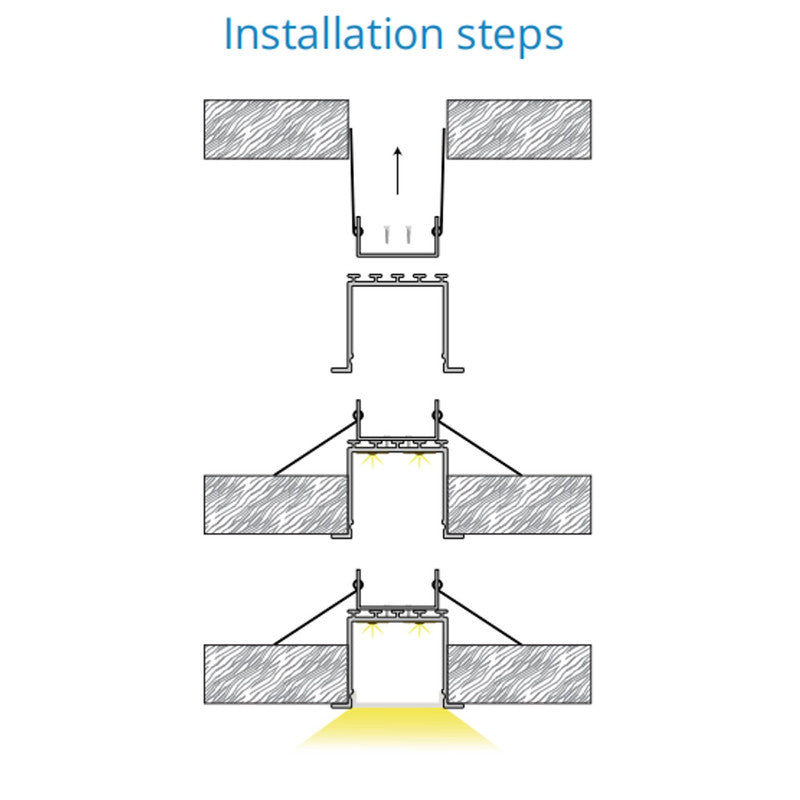 Installation steps