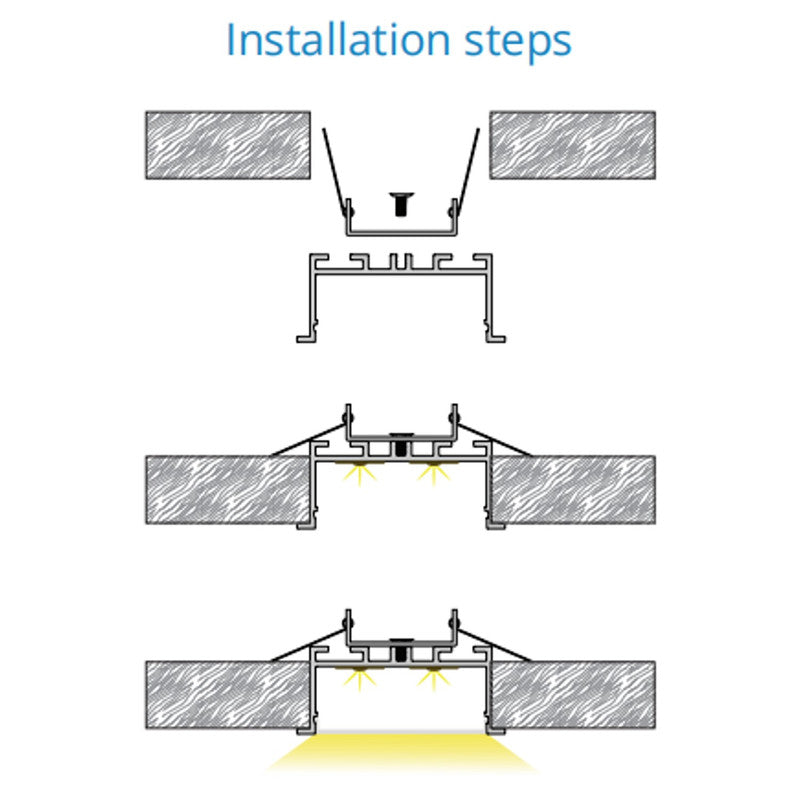 Installation steps