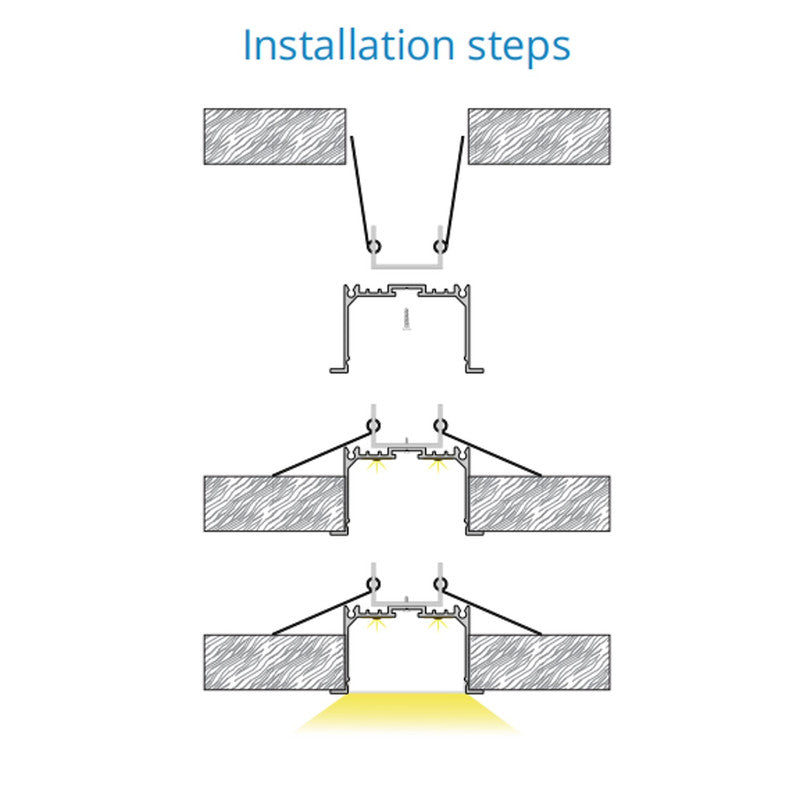 Installation steps