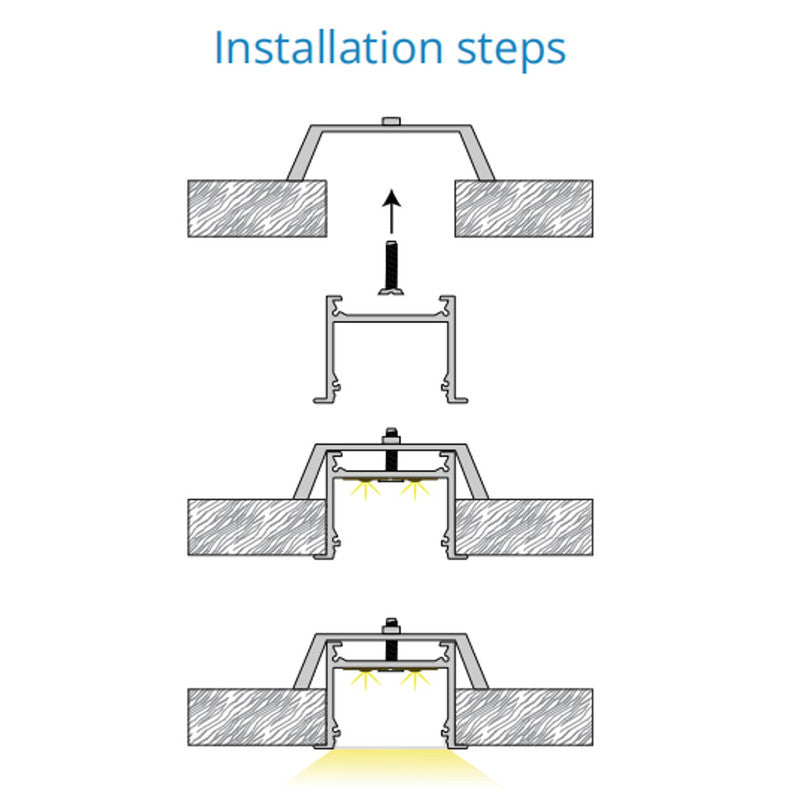 Installation steps