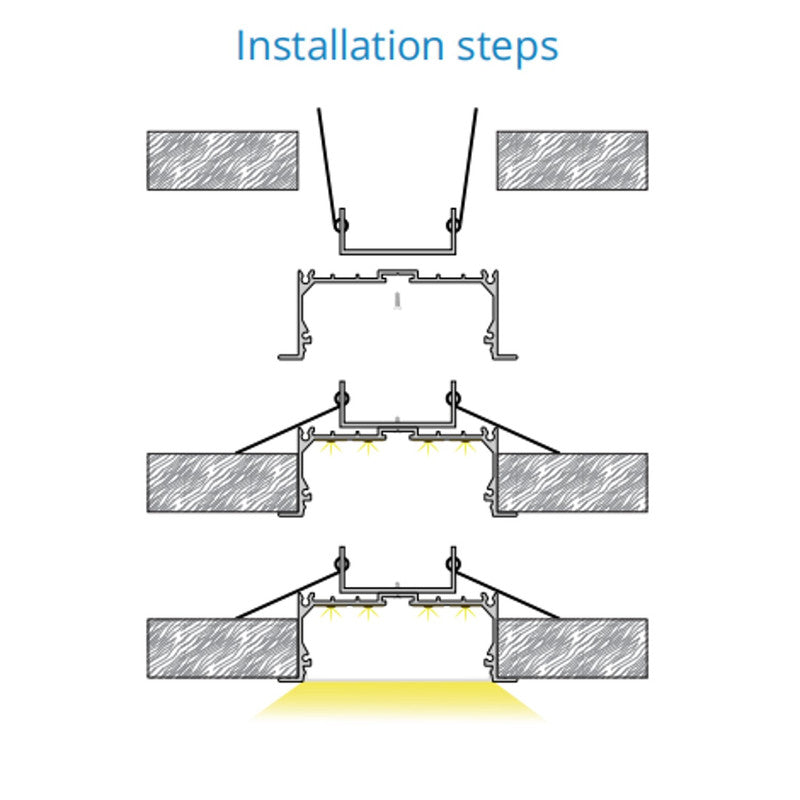 Installation steps