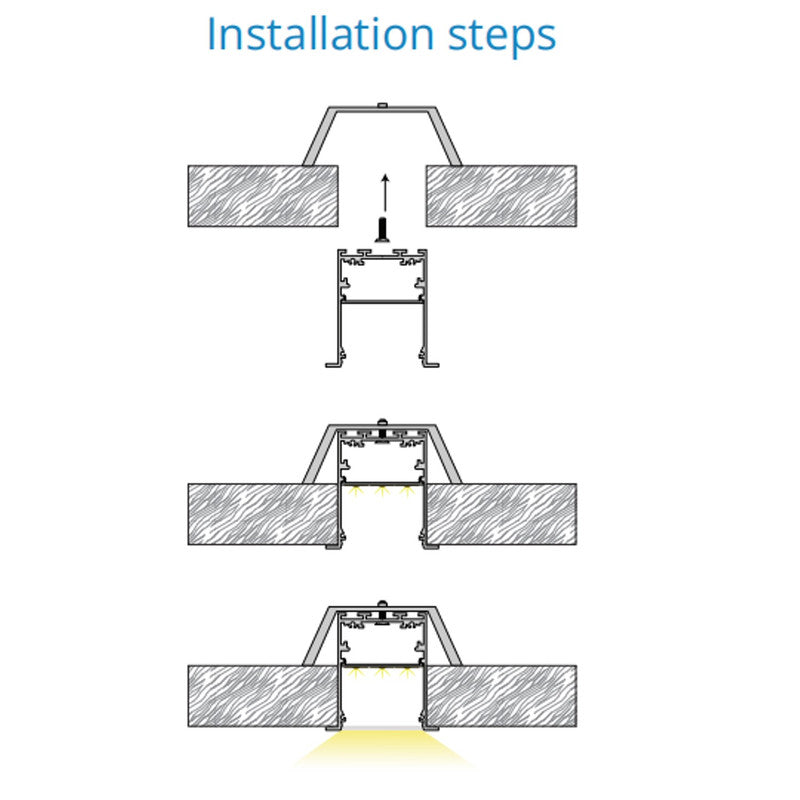 Installation steps