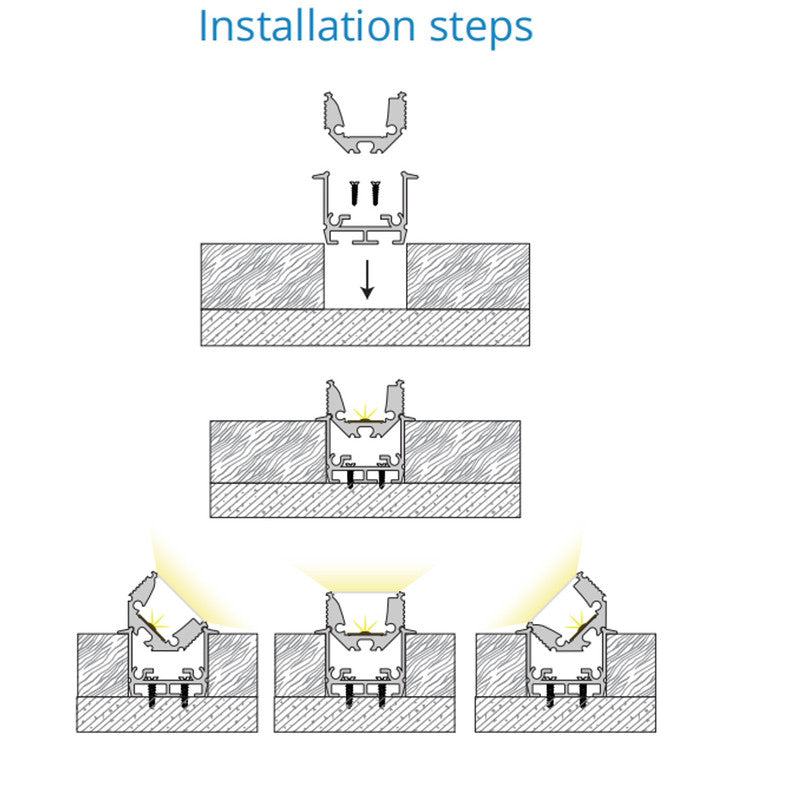 Installation steps