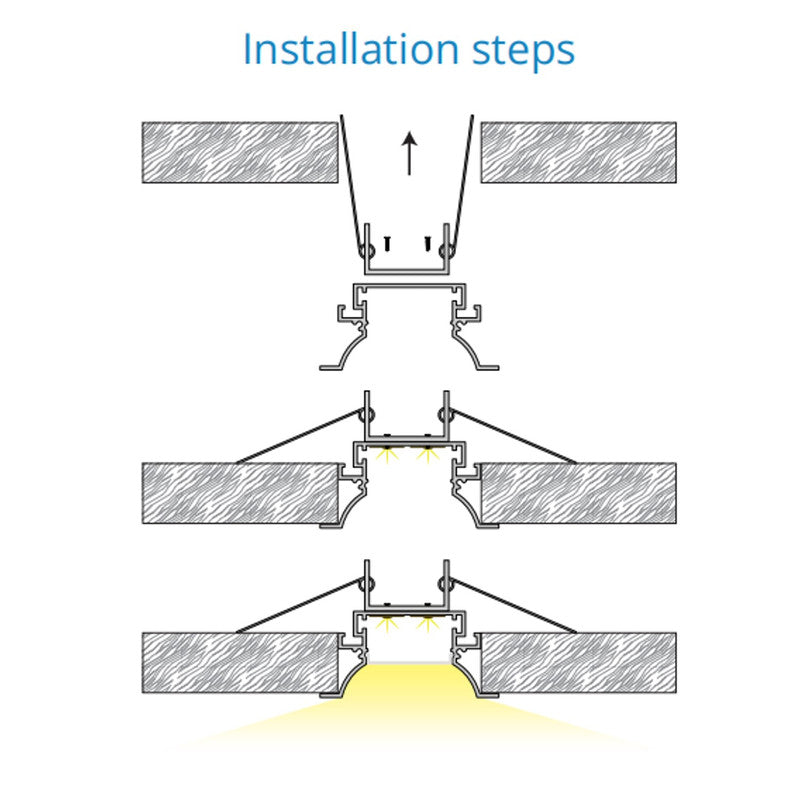 Installation steps