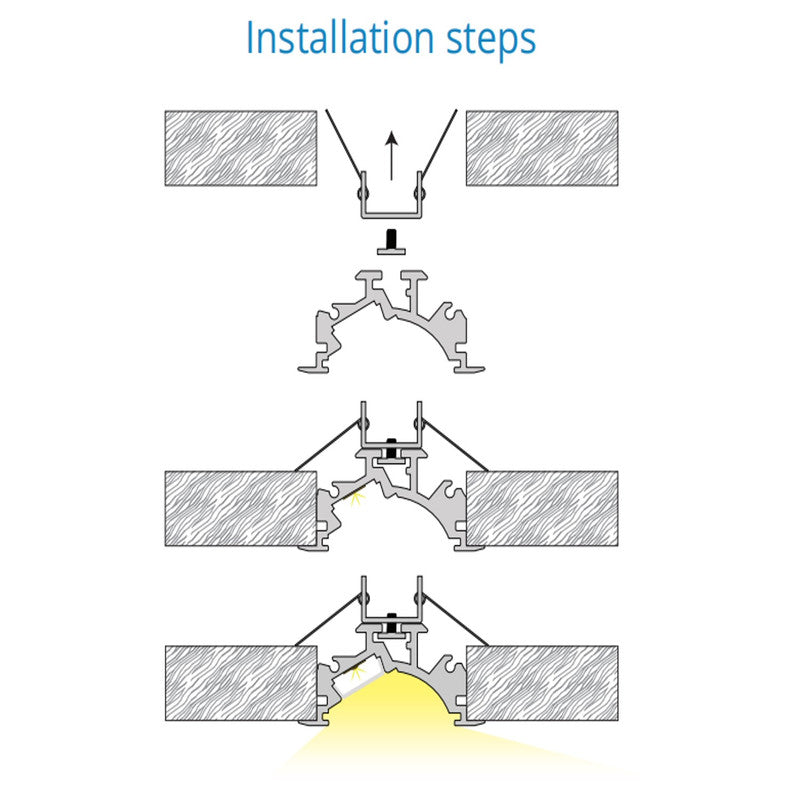 Installation steps