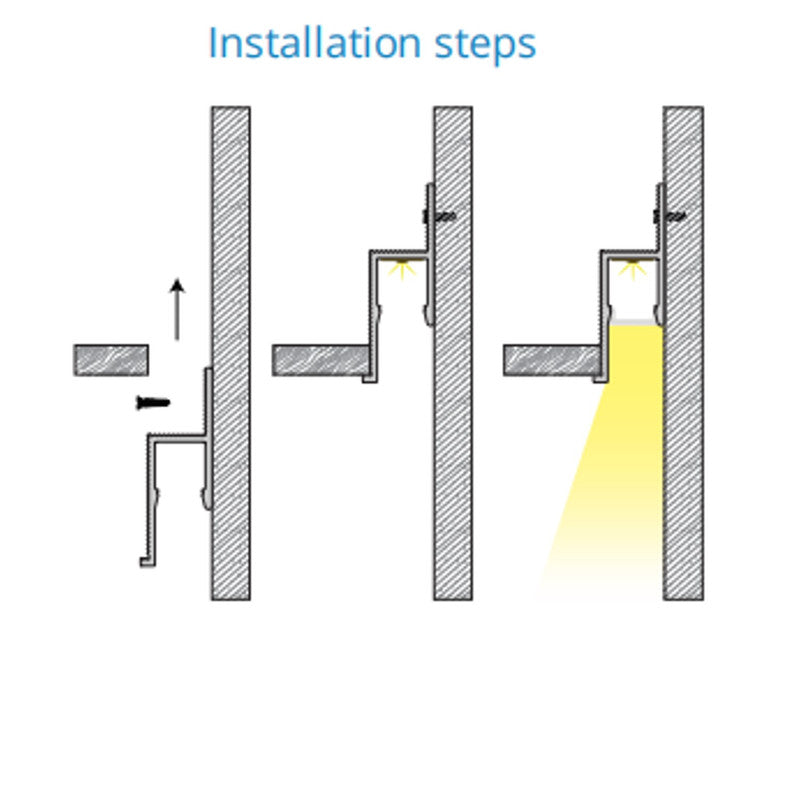 Installation steps