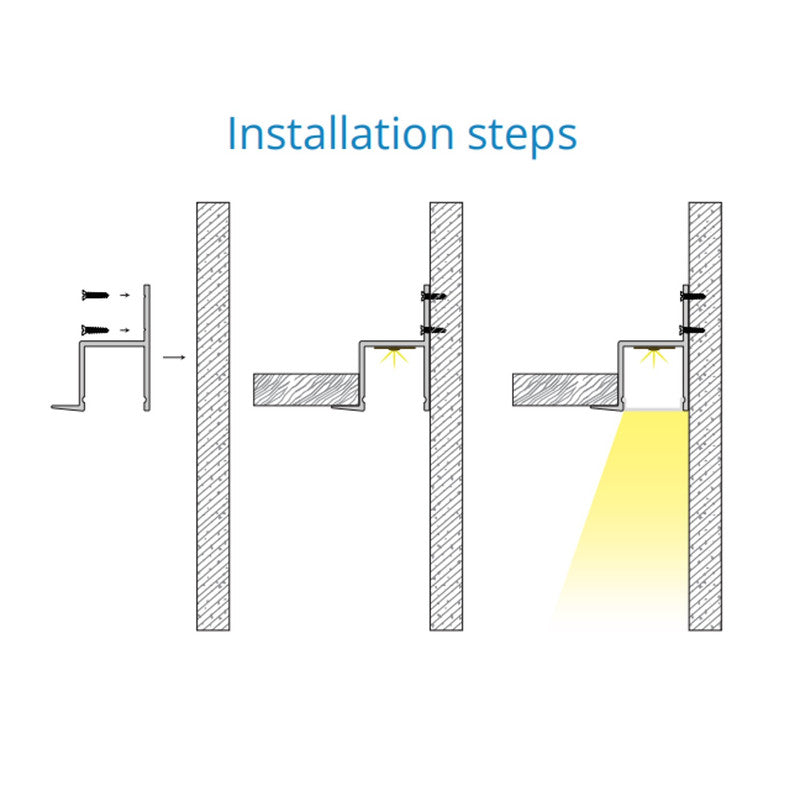 Installation steps