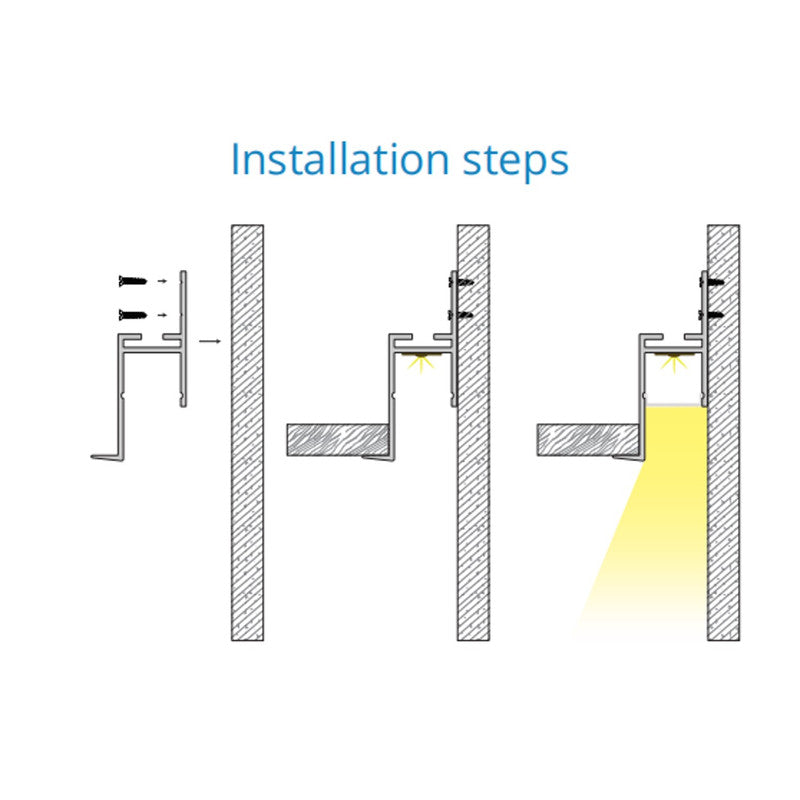 Installation steps