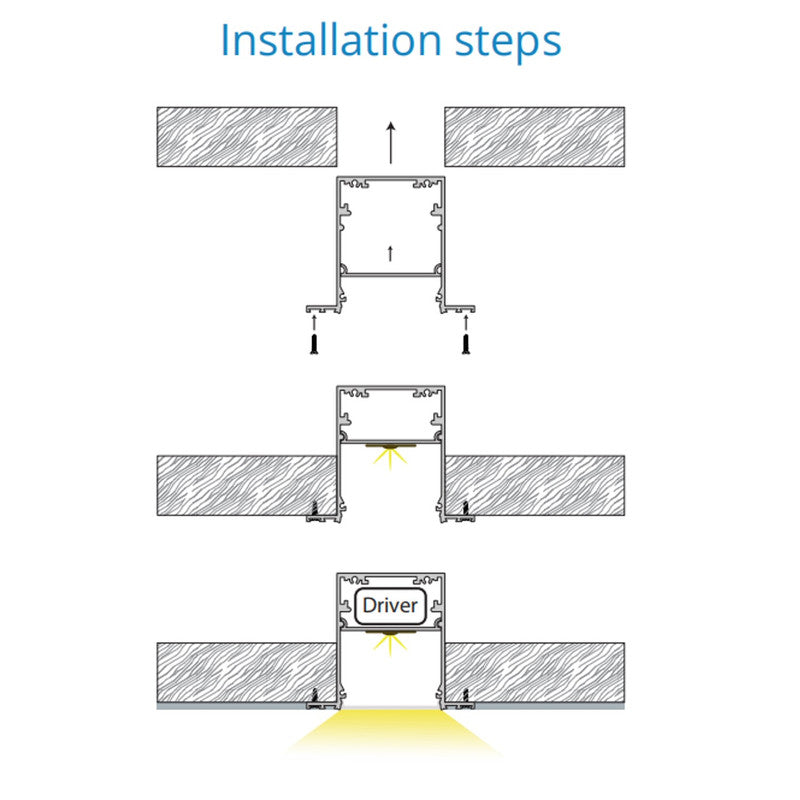 Installation steps

Driver