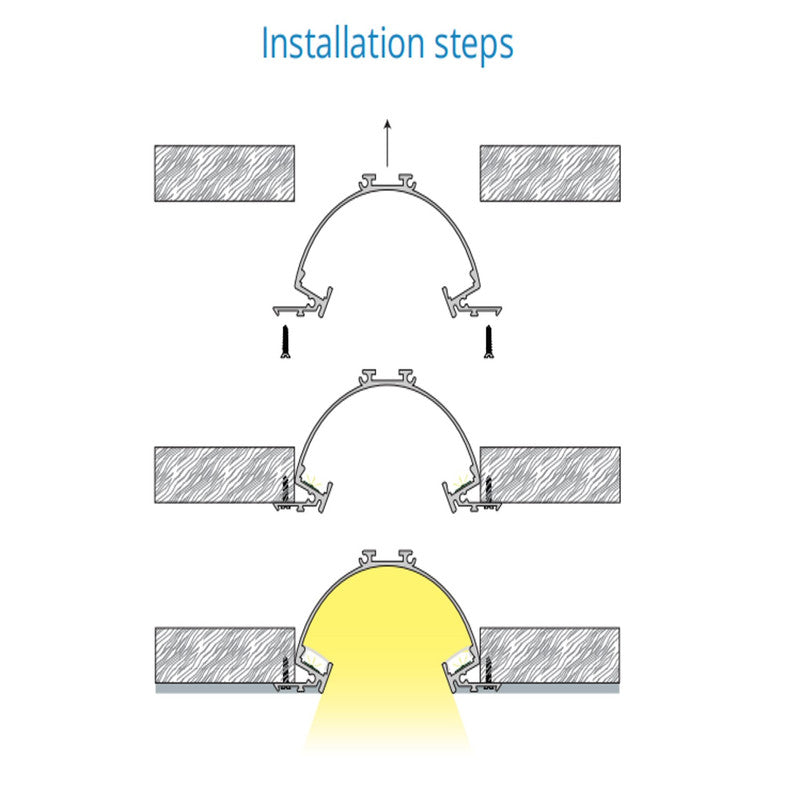 Installation steps