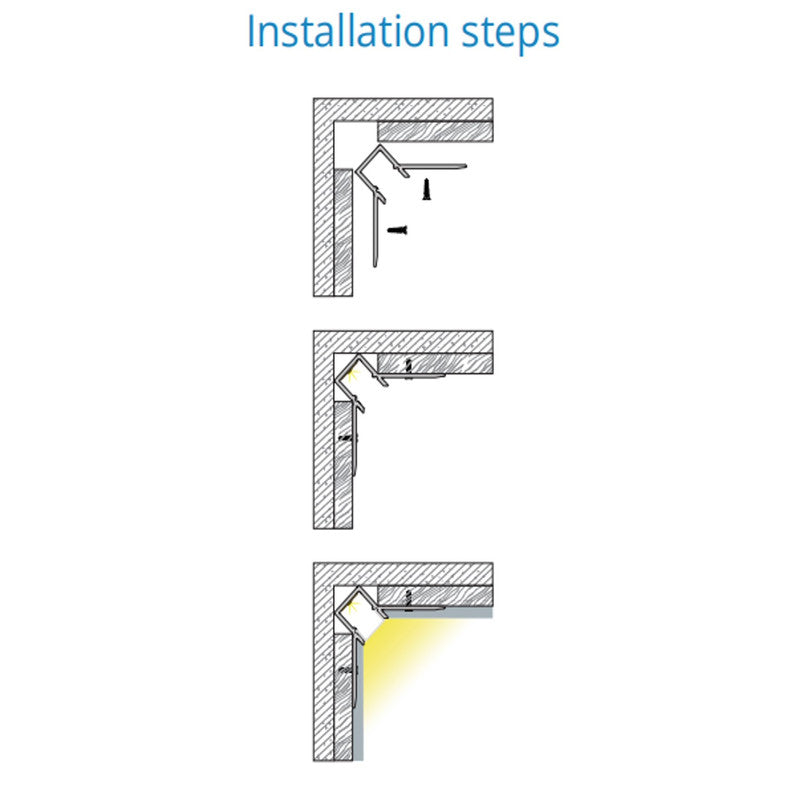 Installation steps