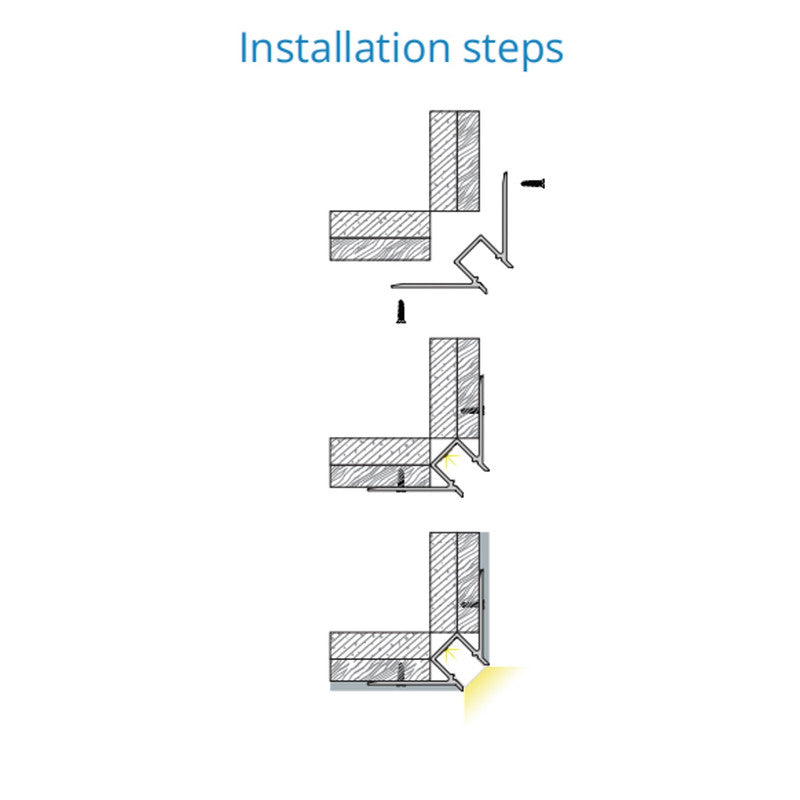 Installation steps