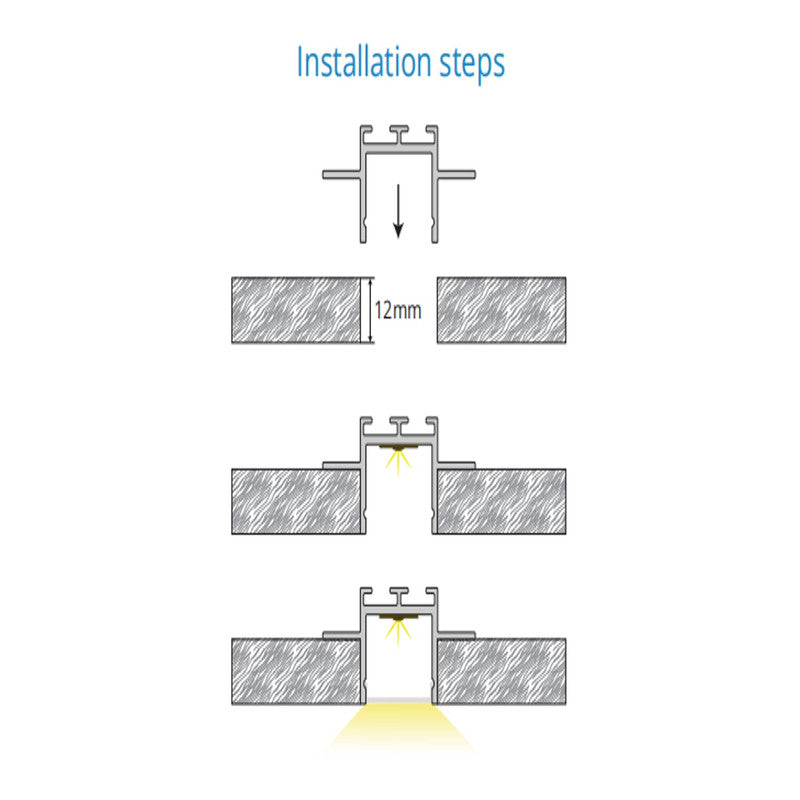 Installation steps

12mm