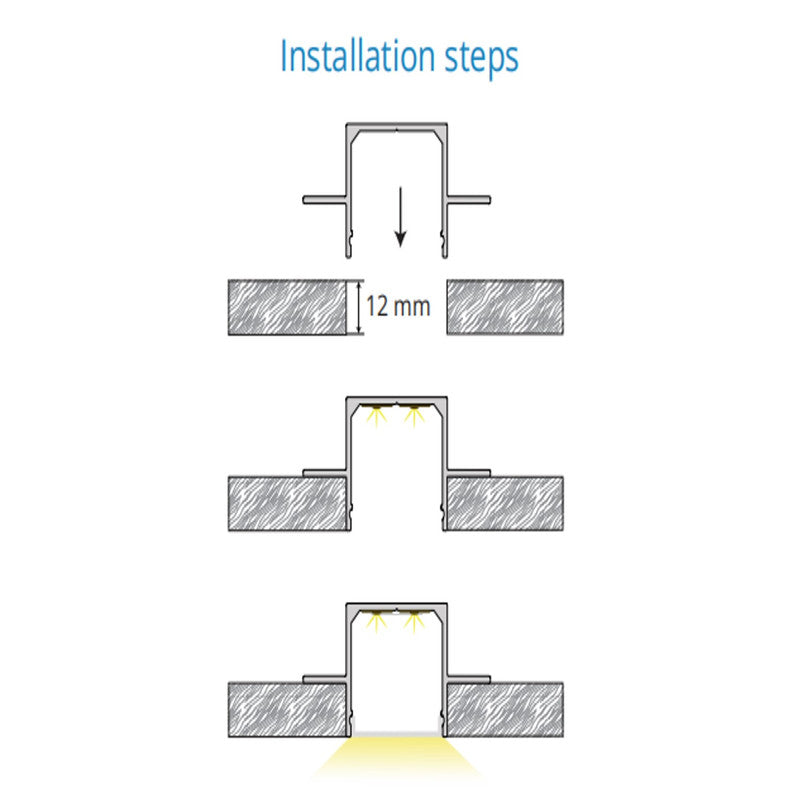 Installation steps

12 mm