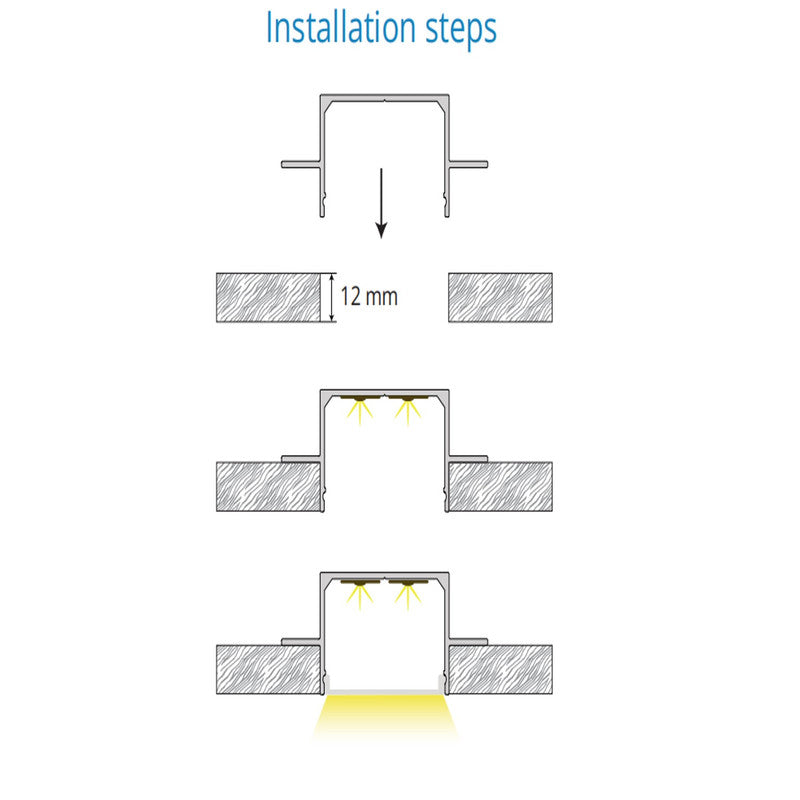 Installation steps

12 mm