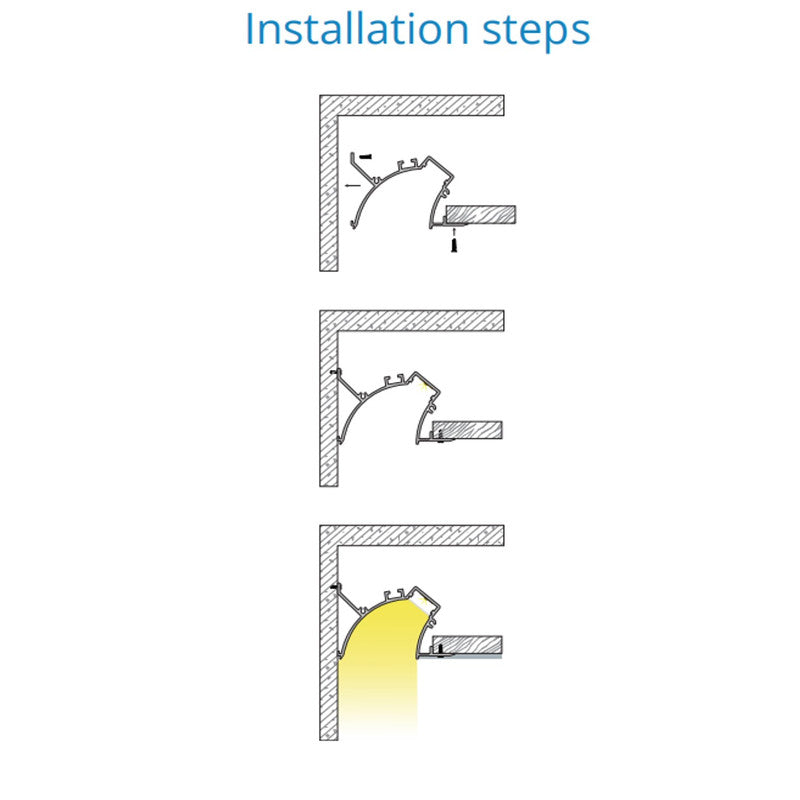 Installation steps