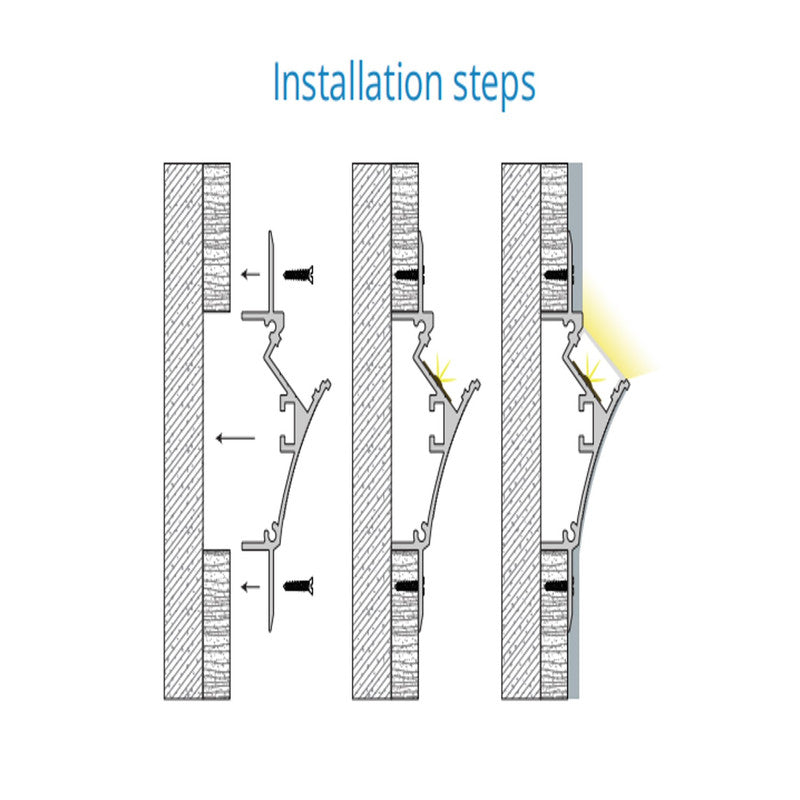 Installation steps