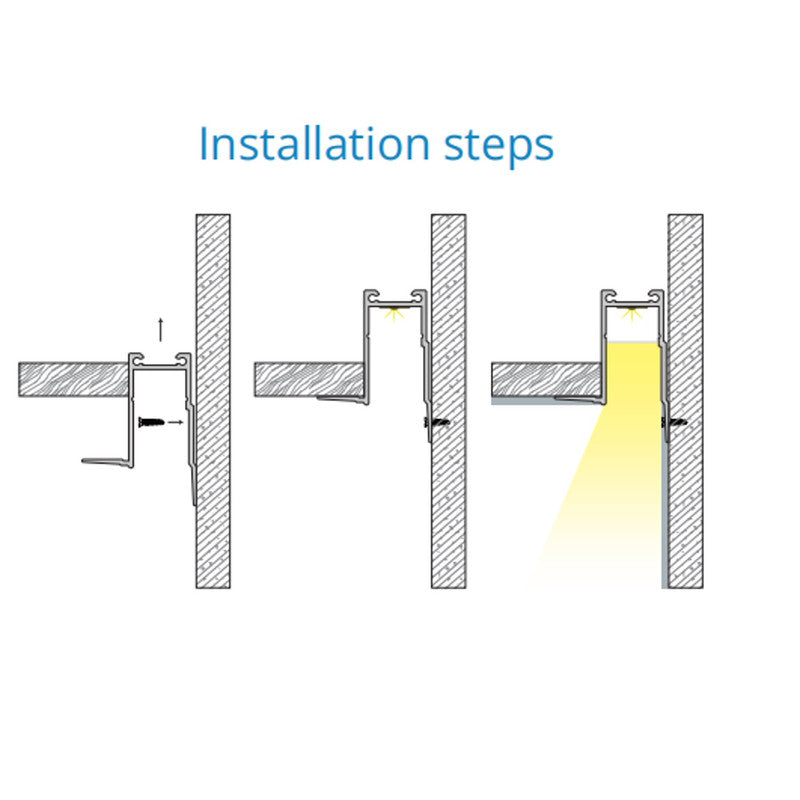 Installation steps