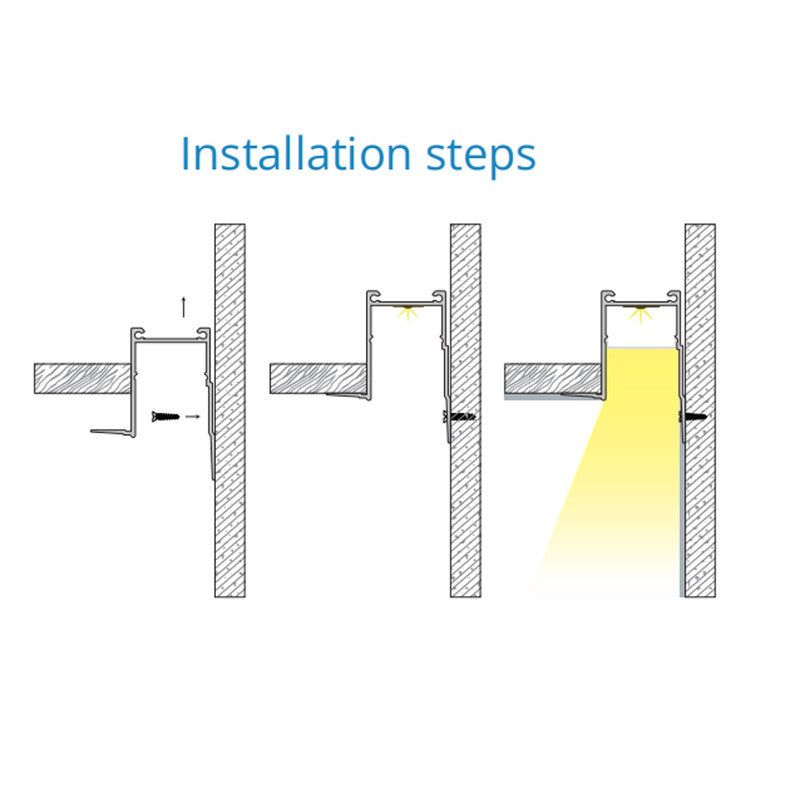 Installation steps