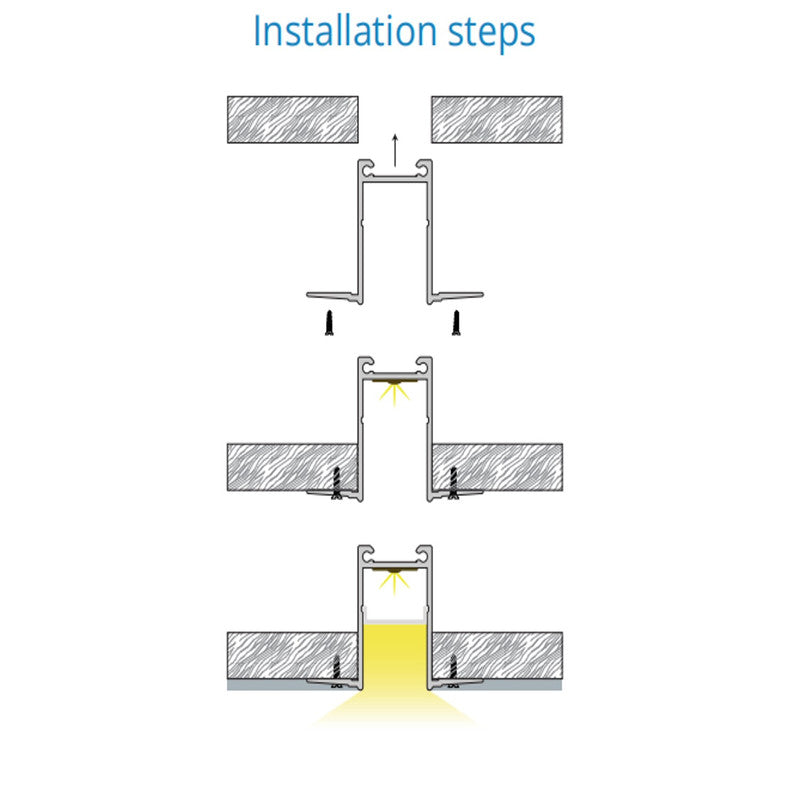 Installation steps