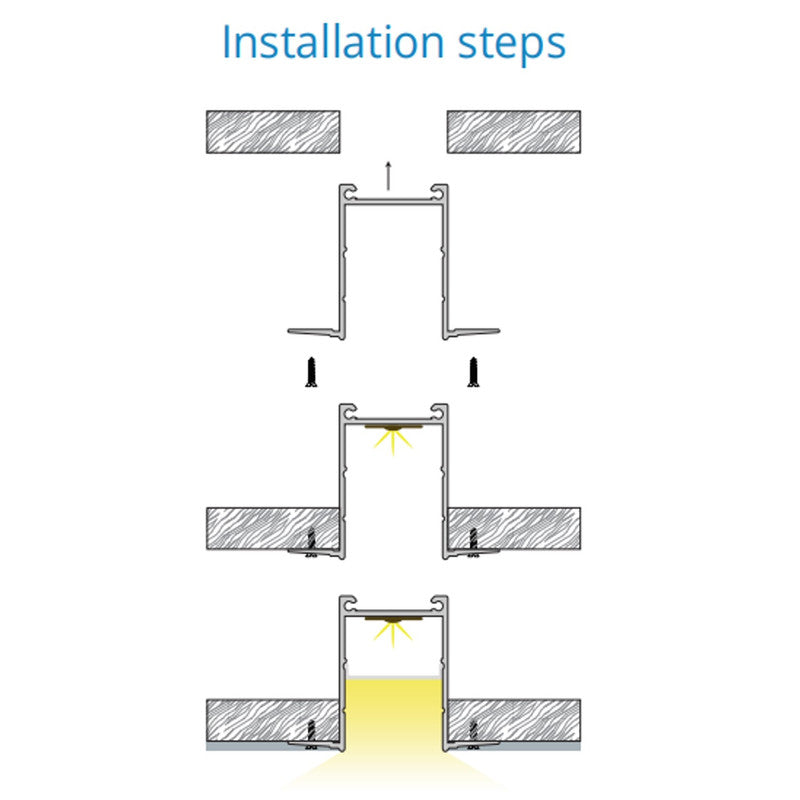 Installation steps