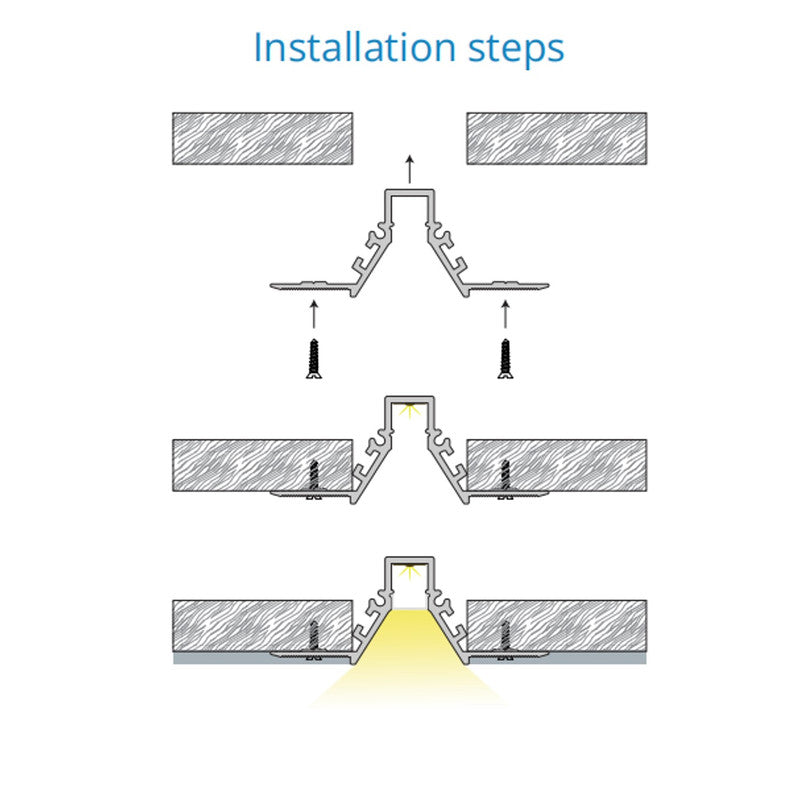 Installation steps