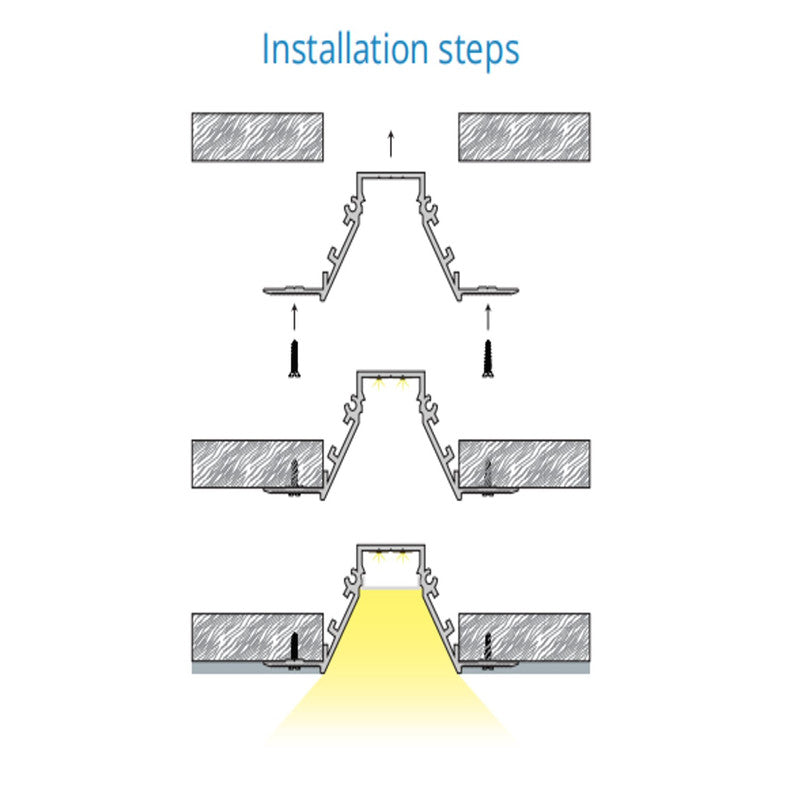 Installation steps