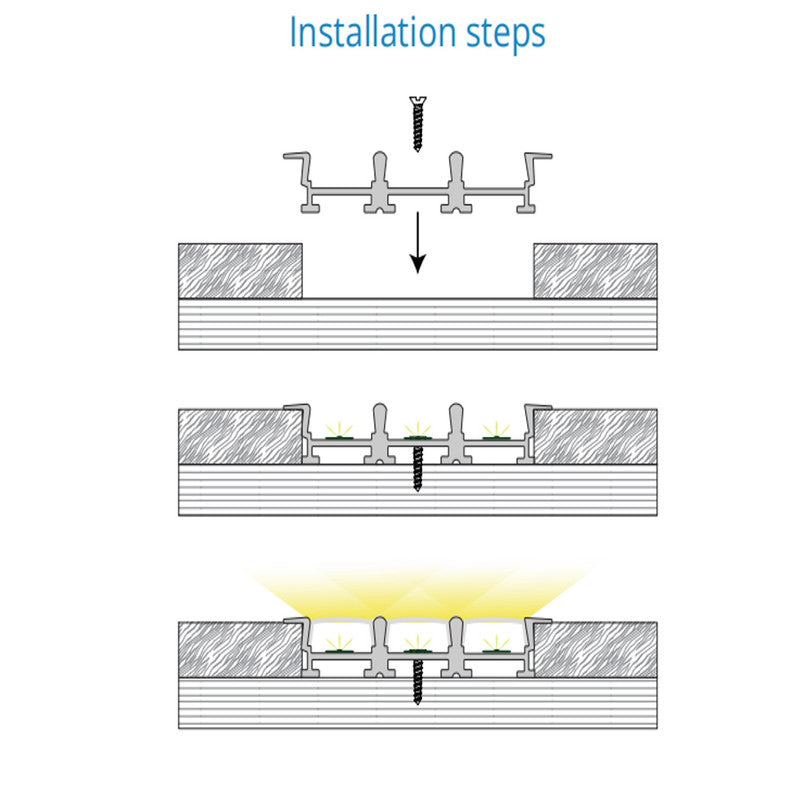 Installation steps