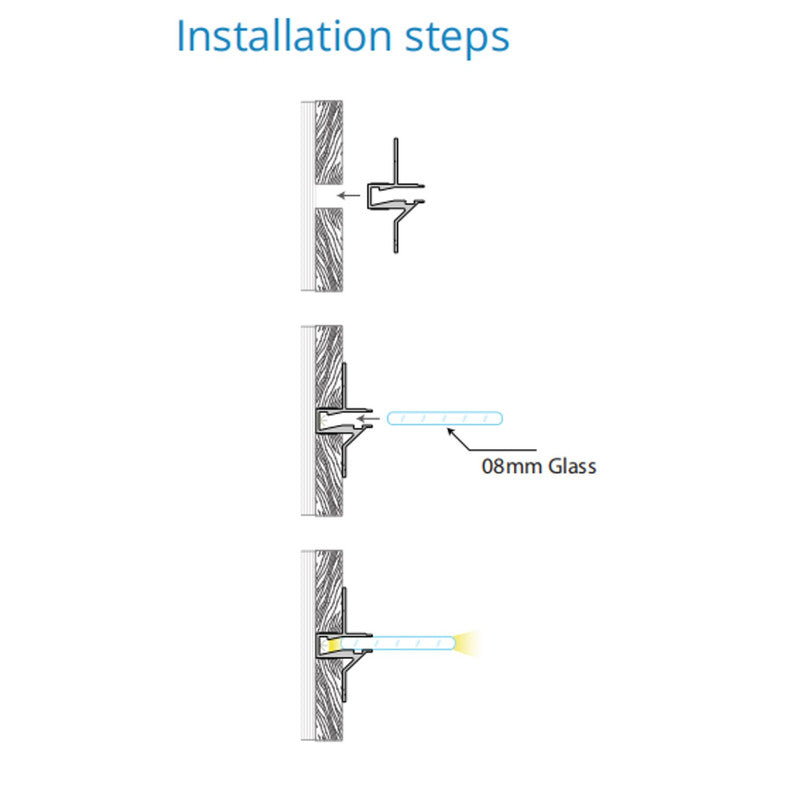 Installation steps

08mm Glass