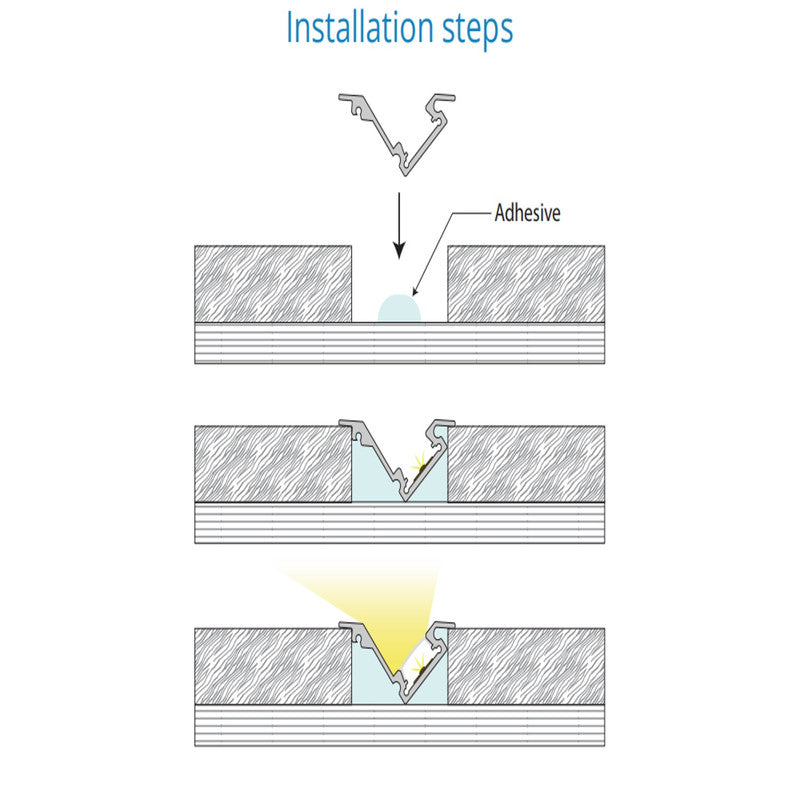 Installation steps

Adhesive