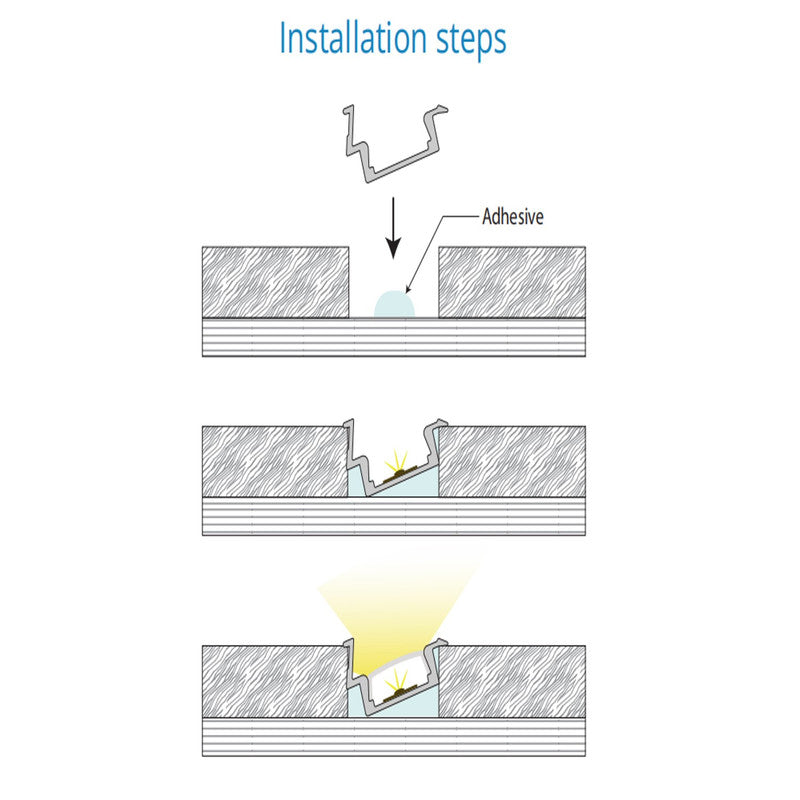 Installation steps

Adhesive