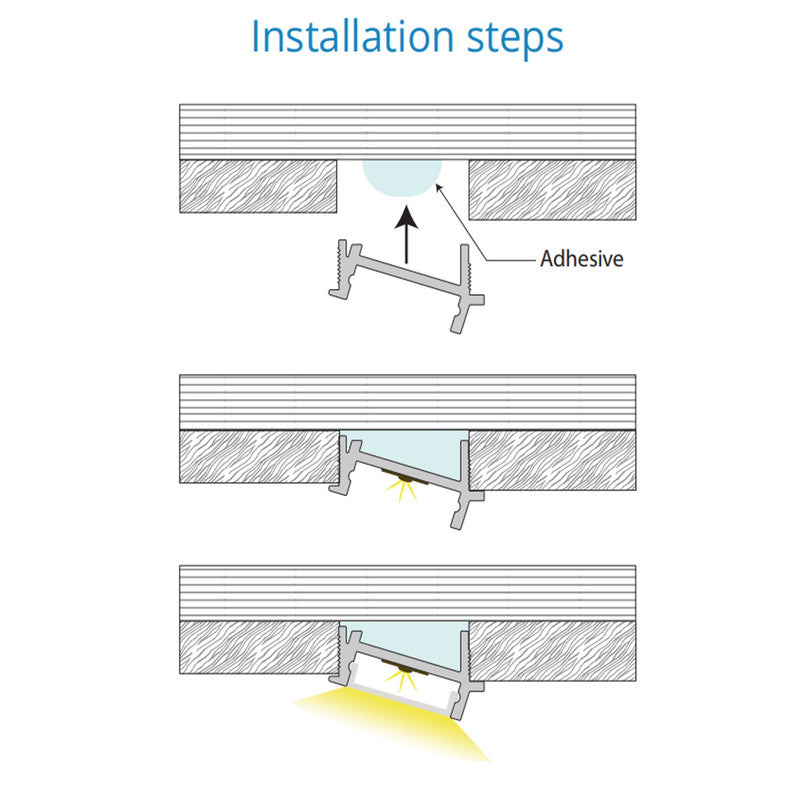 Installation steps

Adhesive