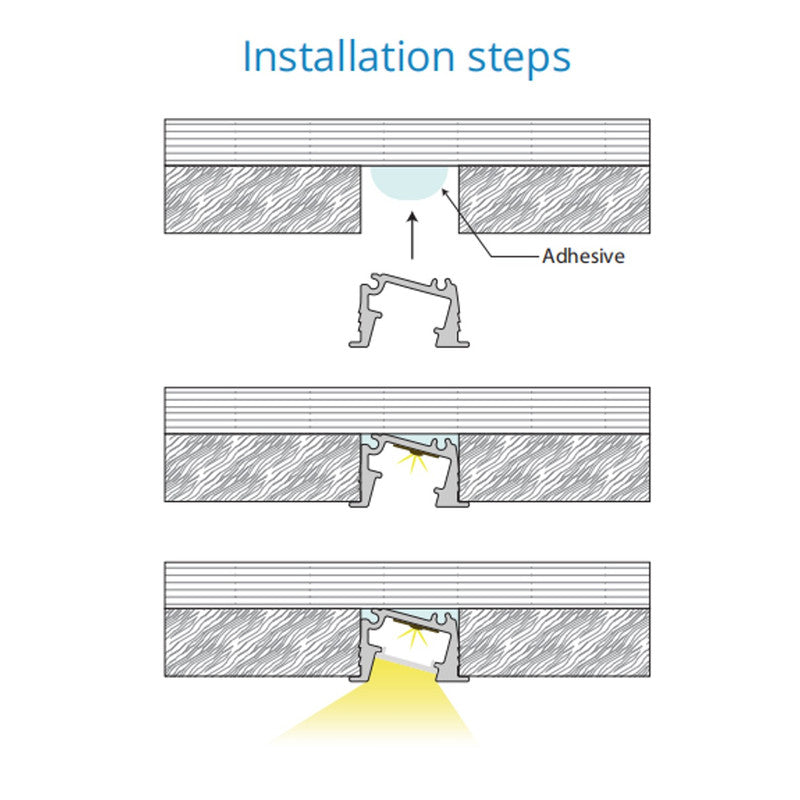 Installation steps

Adhesive