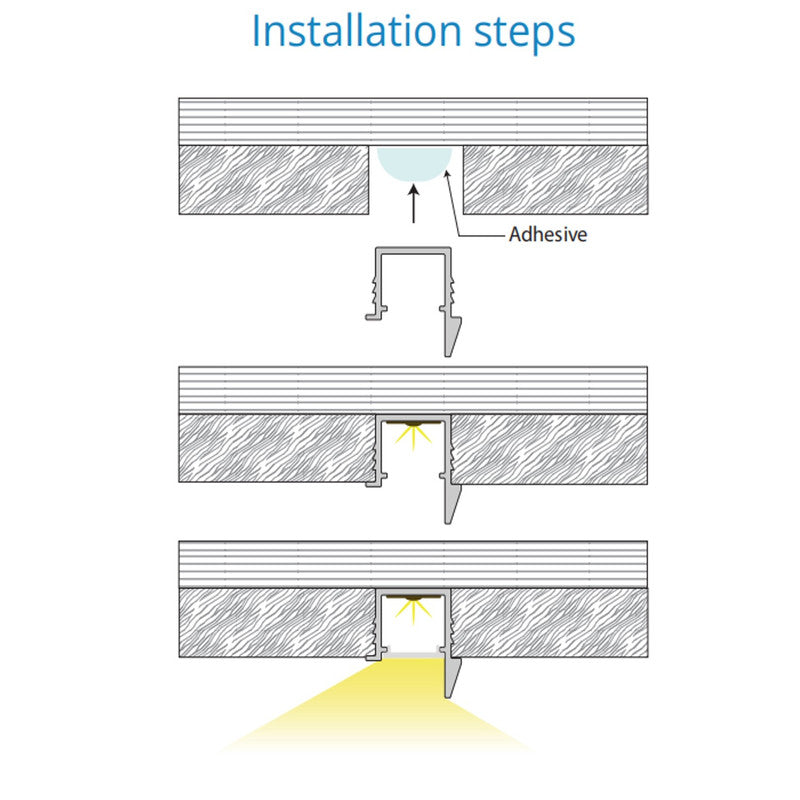 Installation steps

Adhesive