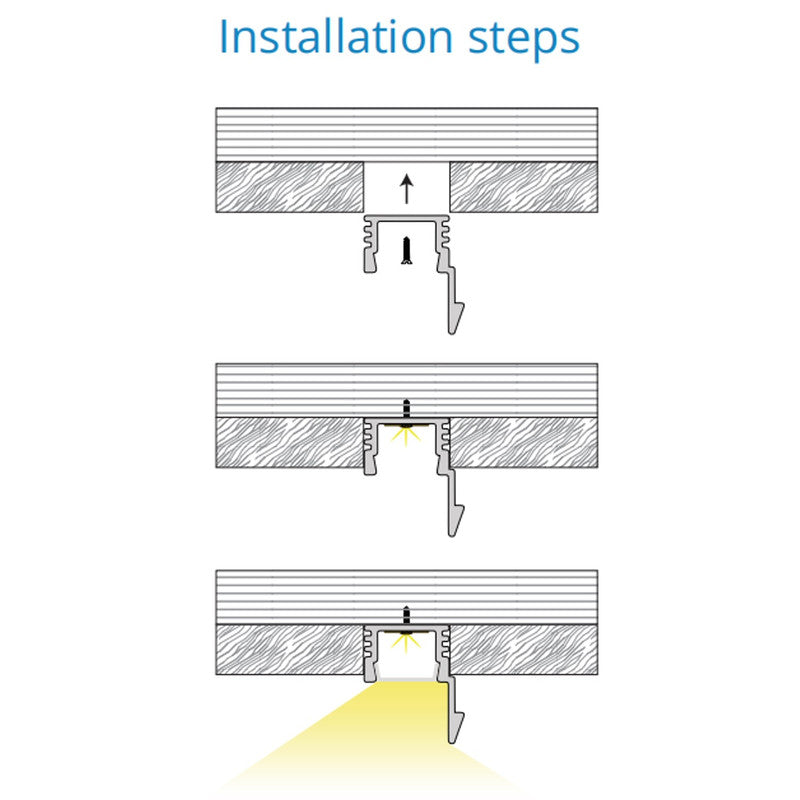 Installation steps