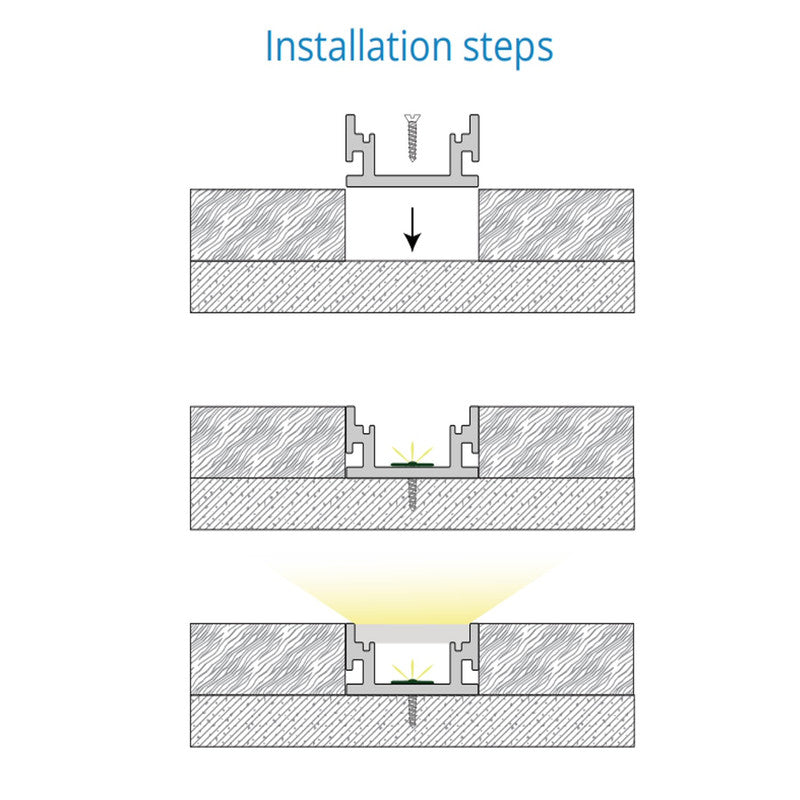 Installation steps