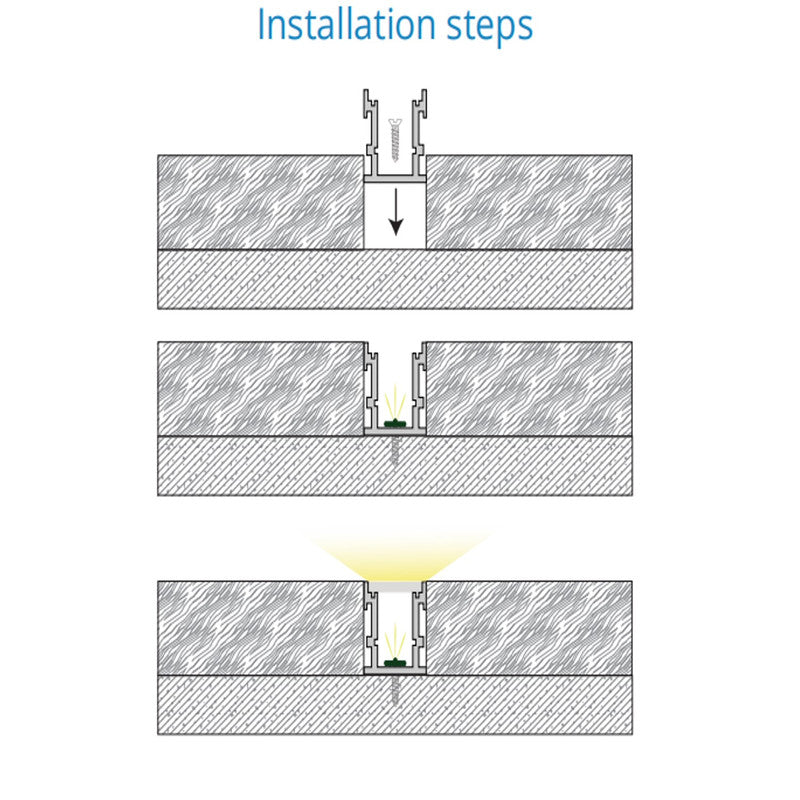 Installation steps